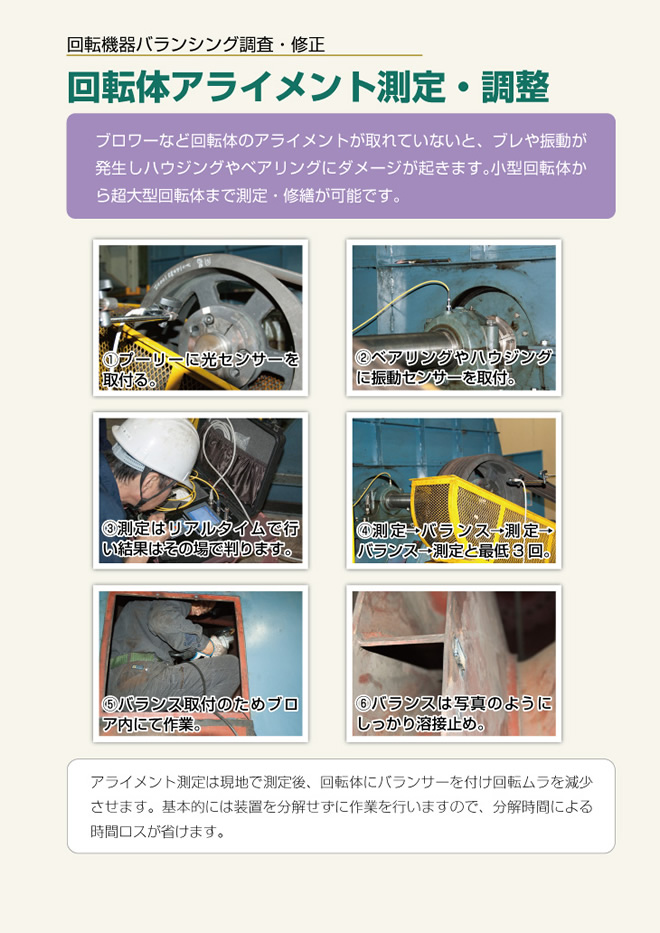 回転機器バランシング調査・修正

回転体アライメント測定・調整

ブロワーなど回転体のアライメントが取れていないと、ブレや振動が発生しハウジングやベアリングにダメージが起きます。小型回転体から超大型回転体まで測定・修繕が可能です。

①プーリーに光センサーを取付る。

②ベアリングやハウジングに振動センサーを取付。

③測定はリアルタイムで行い結果はその場で判ります。

④測定→バランス→測定→バランス→測定と最低３回。

⑤バランス取付のためブロア内にて作業。

⑥バランスは写真のようにしっかり溶接止め。

アライメント測定は現地で測定後、回転体にバランサーを付け回転ムラを減少させます。基本的には装置を分解せずに作業を行いますので、分解時間による時間ロスが省けます。